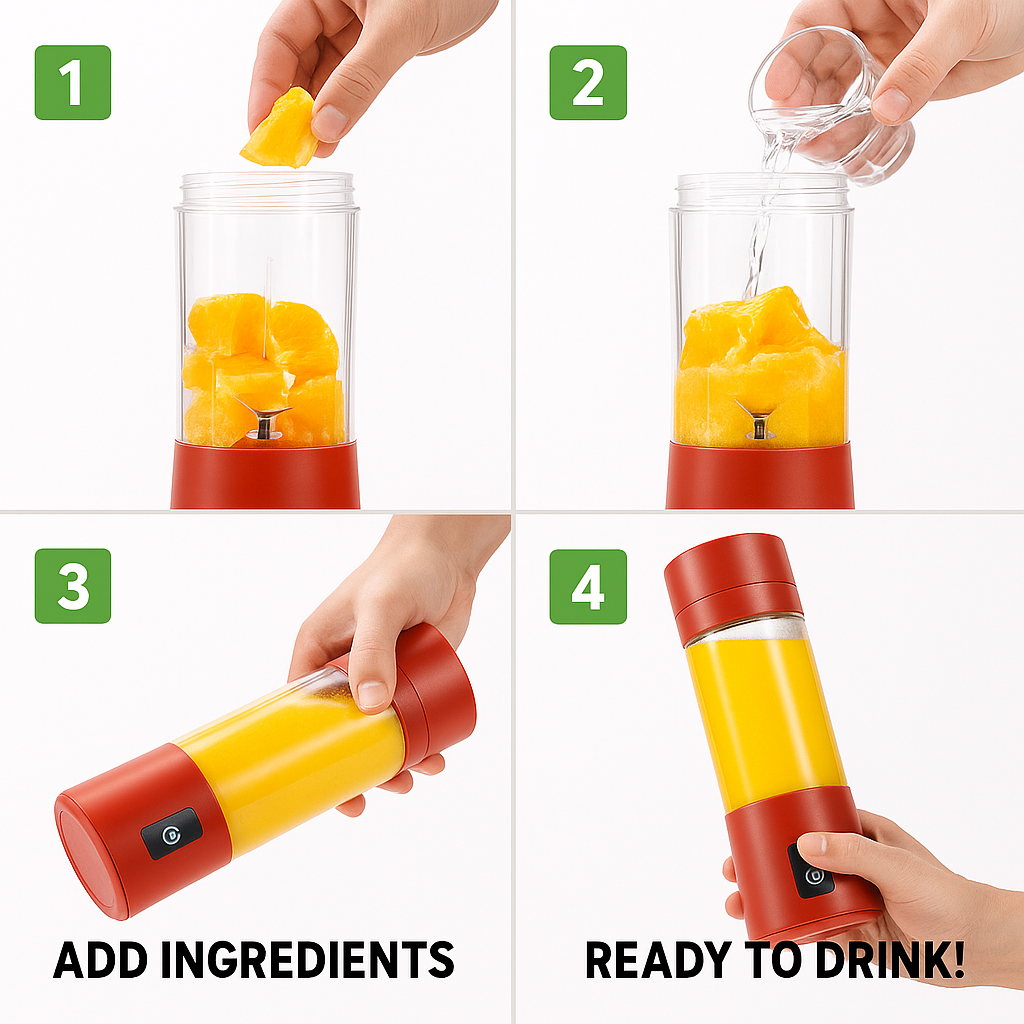 1

2

3

ADD INGREDIENTS

4

READY TO DRINK!